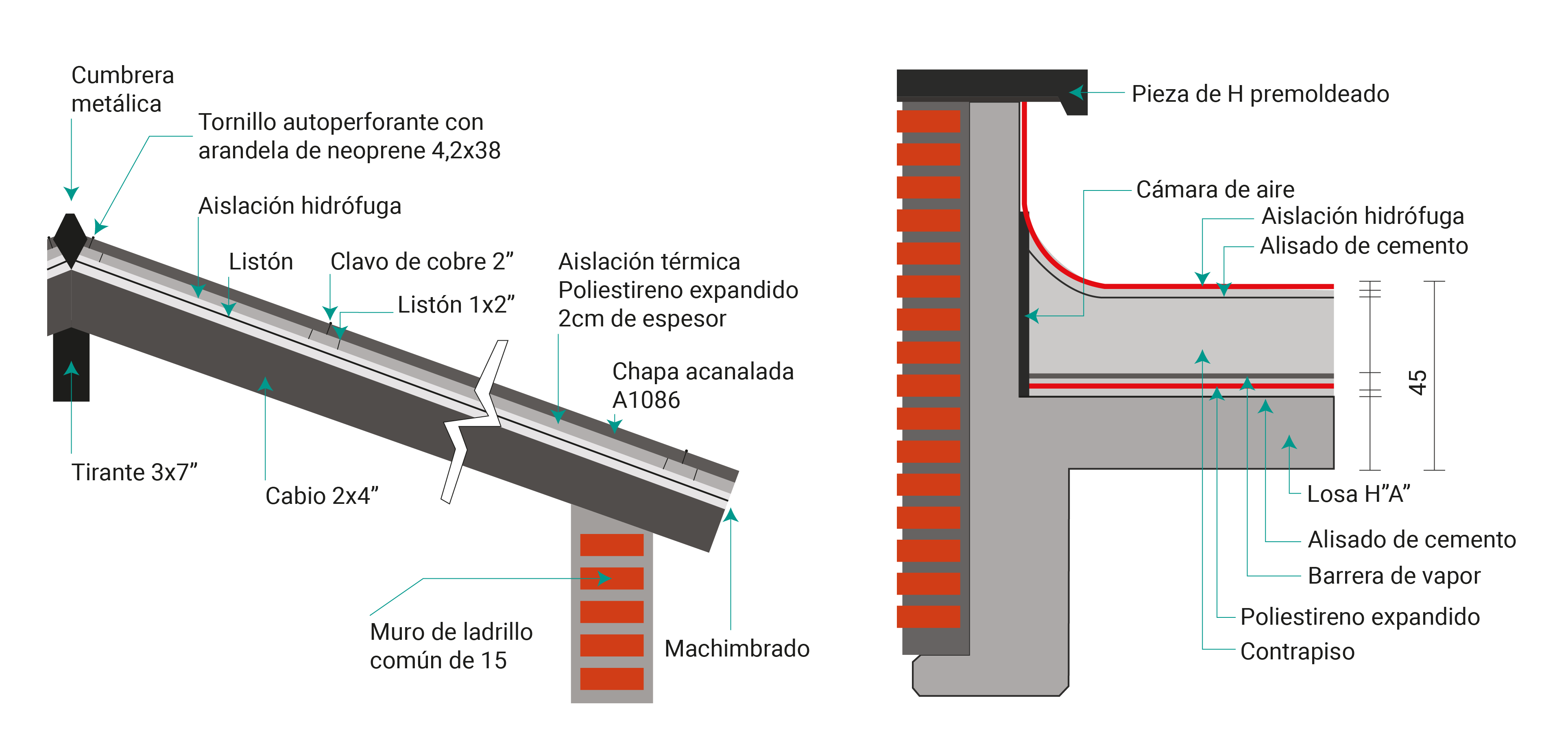 Cumbrera metálica

Tornillo autoperforante con arandela de neoprene 4,2x38

Aislación hidrófuga

Listón

Clavo de cobre 2”

Listón 1x2”

Aislación térmica Poliestireno expandido 2cm de espesor

Chapa acanalada A1086

Tirante 3x7”

Cabio 2x4”

Muro de ladrillo común de 15

Machimbrado

Pieza de H premoldeado

Cámara de aire

Aislación hidrófuga

Alisado de cemento

45

Losa H”A”

Alisado de cemento

Barrera de vapor

Poliestireno expandido

Contrapiso