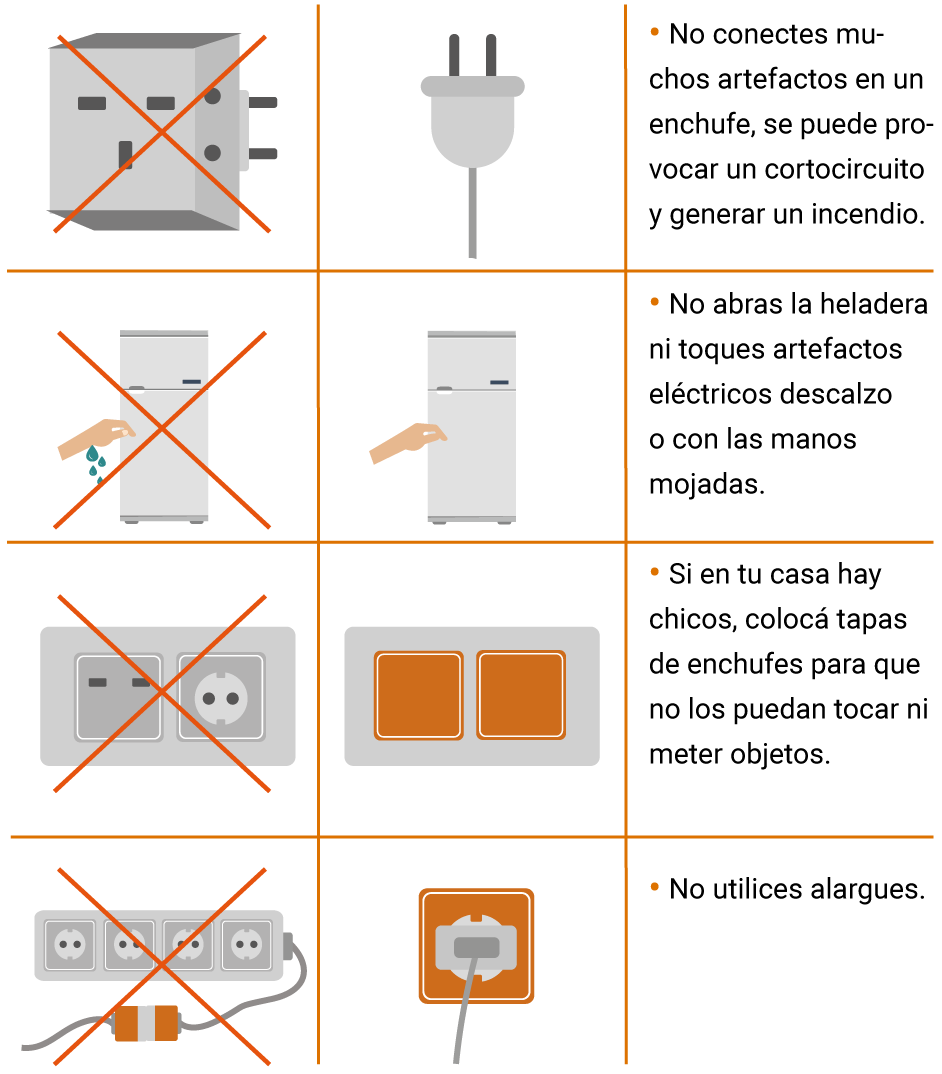 • No conectes muchos artefactos en un enchufe, se puede provocar un cortocircuito y generar un incendio.

• No abras la heladera ni toques artefactos eléctricos descalzo o con las manos mojadas.

• Si en tu casa hay chicos, colocá tapas de enchufes para que no los puedan tocar ni meter objetos.

• No utilices alargues.