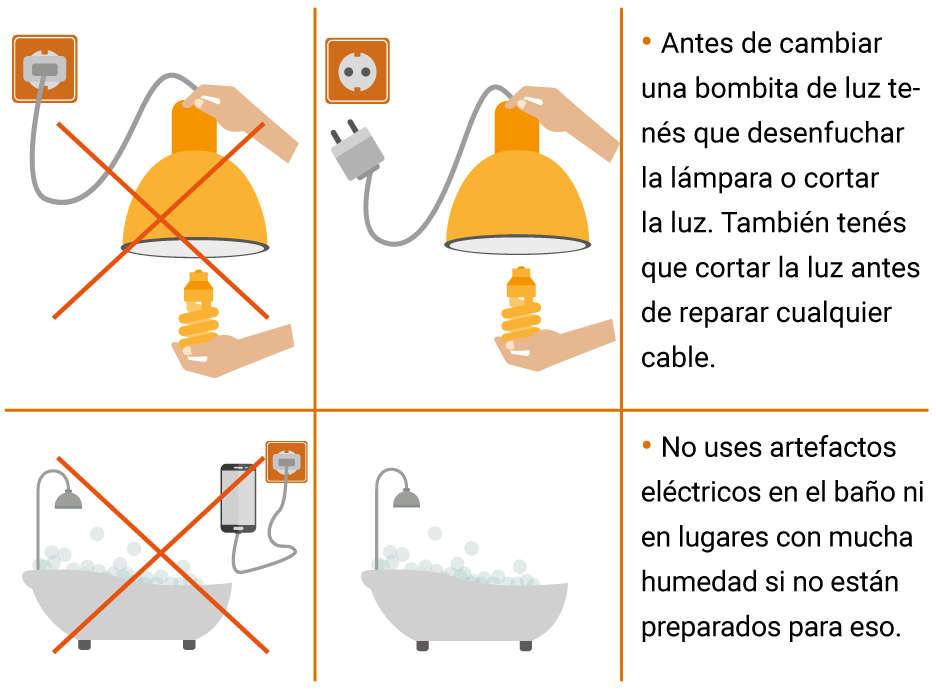 • Antes de cambiar una bombita de luz tenés que desenfuchar la lámpara o cortar la luz. También tenés que cortar la luz antes de reparar cualquier cable.

• No uses artefactos eléctricos en el baño ni en lugares con mucha humedad si no están preparados para eso.