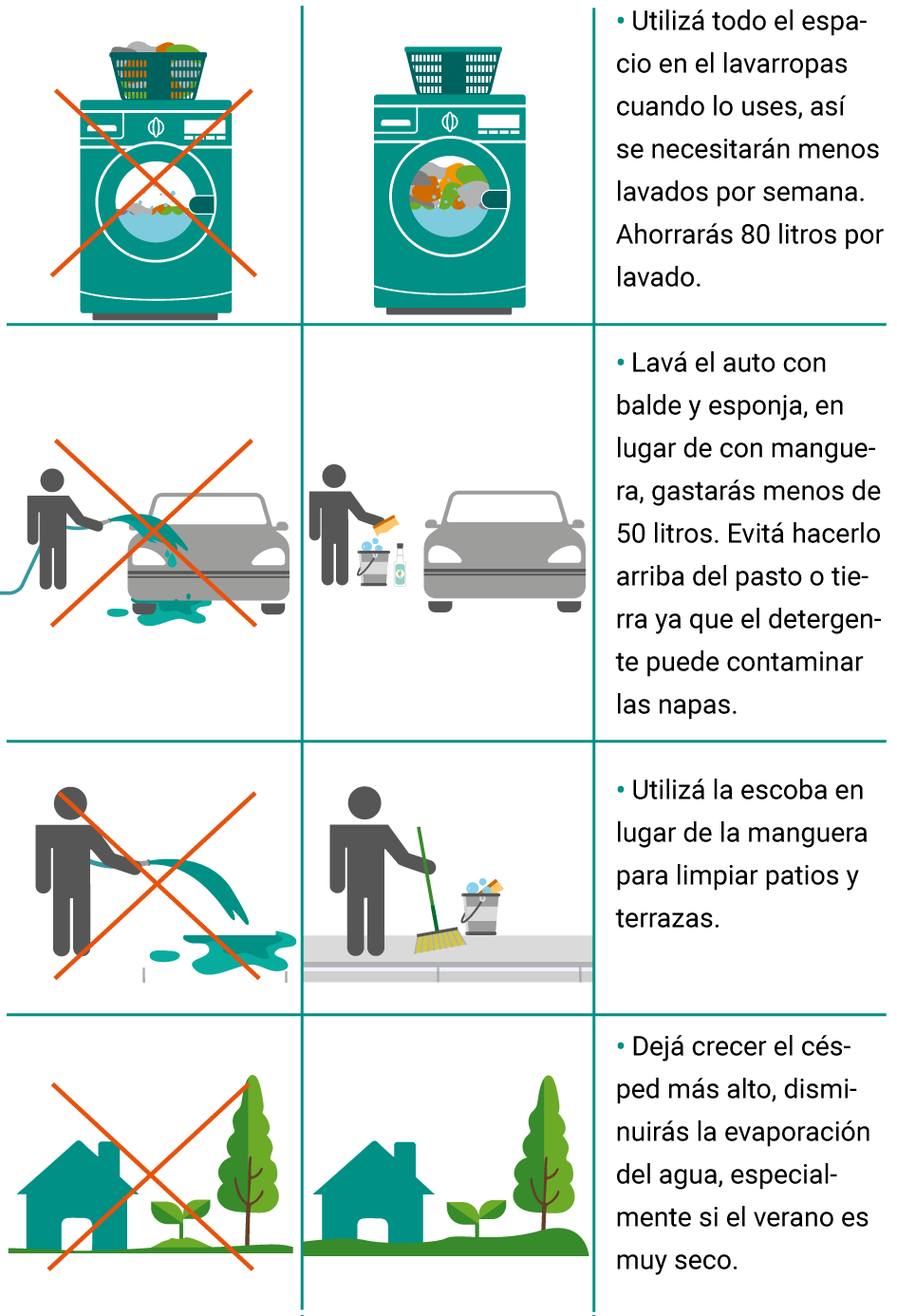 • Utilizá todo el espacio en el lavarropas cuando lo uses, así se necesitarán menos lavados por semana. Ahorrarás 80 litros por lavado.

• Lavá el auto con balde y esponja, en lugar de con manguera, gastarás menos de 50 litros. Evitá hacerlo arriba del pasto o tierra ya que el detergente puede contaminar las napas.

• Utilizá la escoba en lugar de la manguera para limpiar patios y terrazas.

• Dejá crecer el césped más alto, disminuirás la evaporación del agua, especialmente si el verano es muy seco.