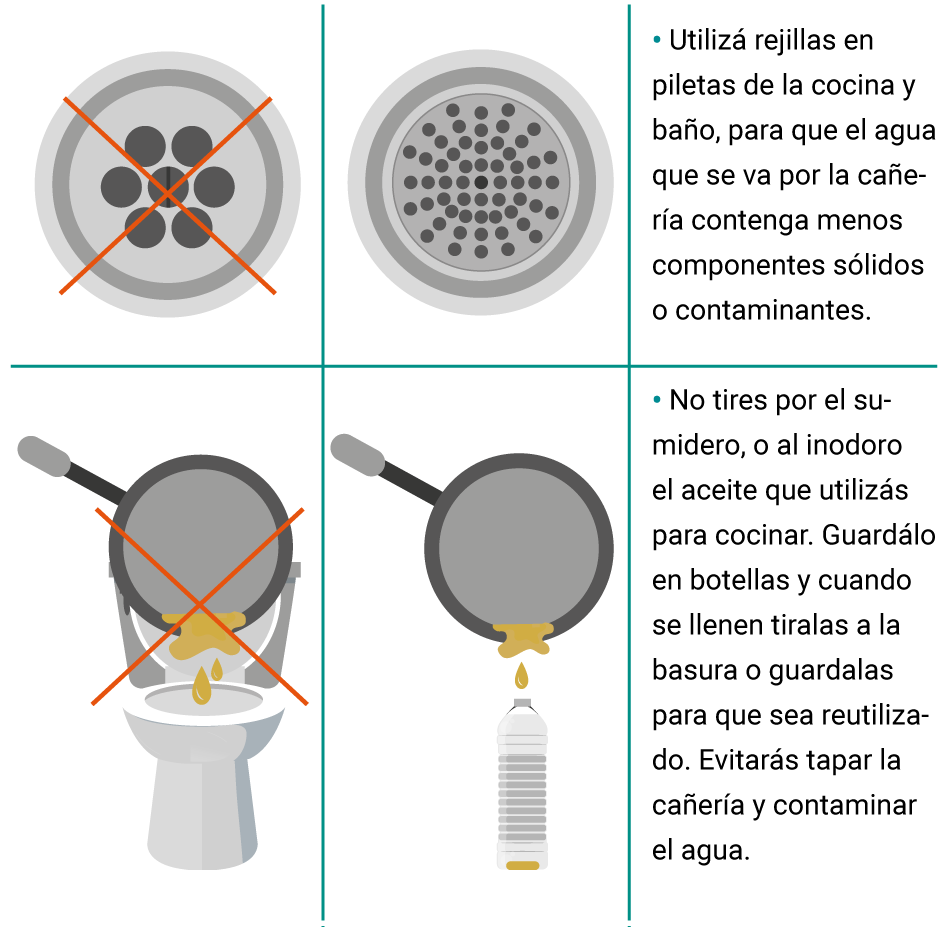 • Utilizá rejillas en piletas de la cocina y baño, para que el agua que se va por la cañería contenga menos componentes sólidos o contaminantes.

• No tires por el sumidero, o al inodoro el aceite que utilizás para cocinar. Guardálo en botellas y cuando se llenen tiralas a la basura o guardalas para que sea reutilizado. Evitarás tapar la cañería y contaminar el agua.