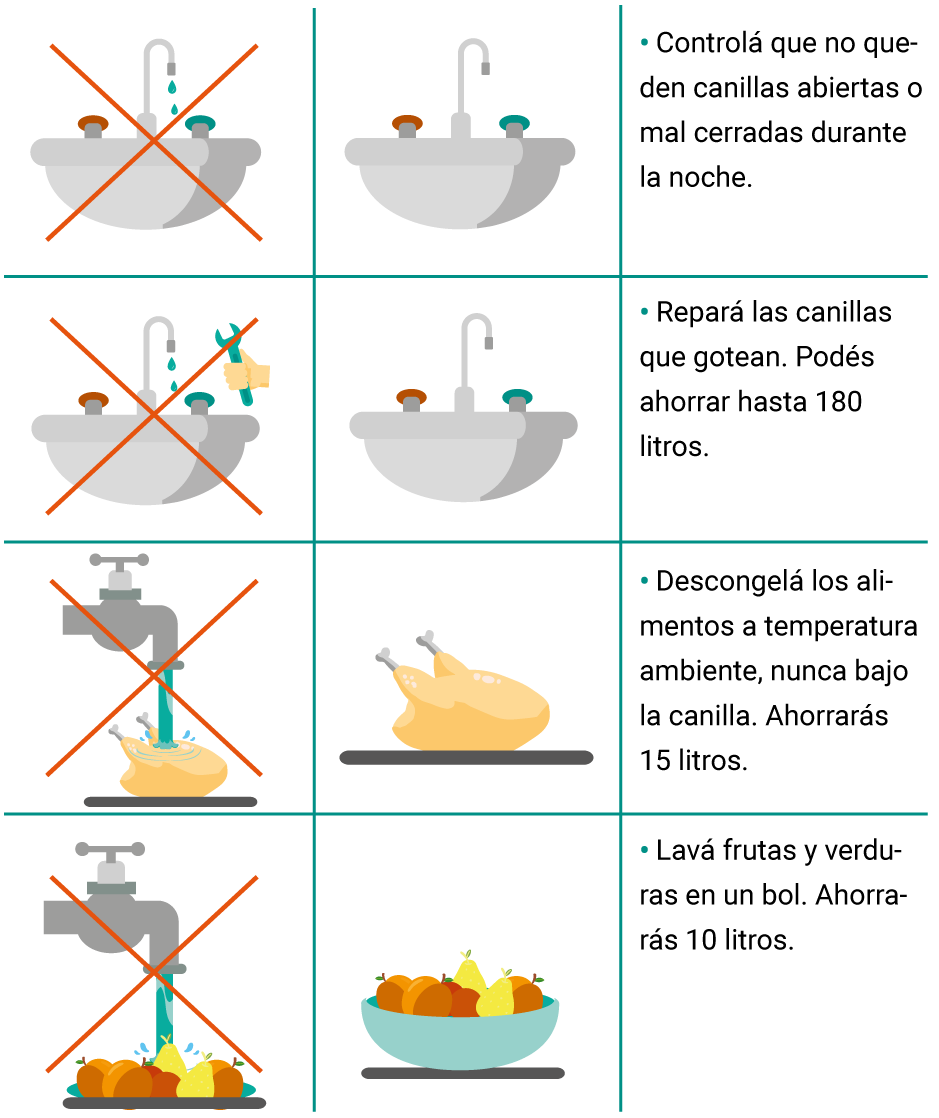 • Controlá que no queden canillas abiertas o mal cerradas durante la noche.

• Repará las canillas que gotean. Podés ahorrar hasta 180 litros.

• Descongelá los alimentos a temperatura ambiente, nunca bajo la canilla. Ahorrarás 15 litros.

• Lavá frutas y verduras en un bol. Ahorrarás 10 litros.